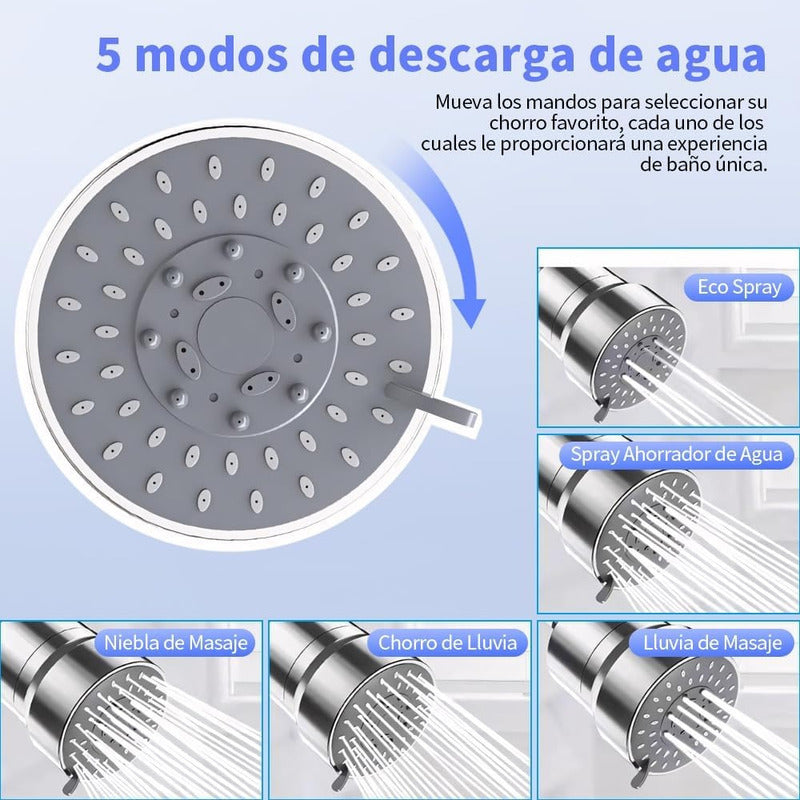 5 modos de descarga de agua

Mueva los mandos para seleccionar su chorro favorito, cada uno de los cuales le proporcionará una experiencia de baño única.

Eco Spray

Spray Ahorrador de Agua

Niebla de Masaje

Chorro de Lluvia

Lluvia de Masaje